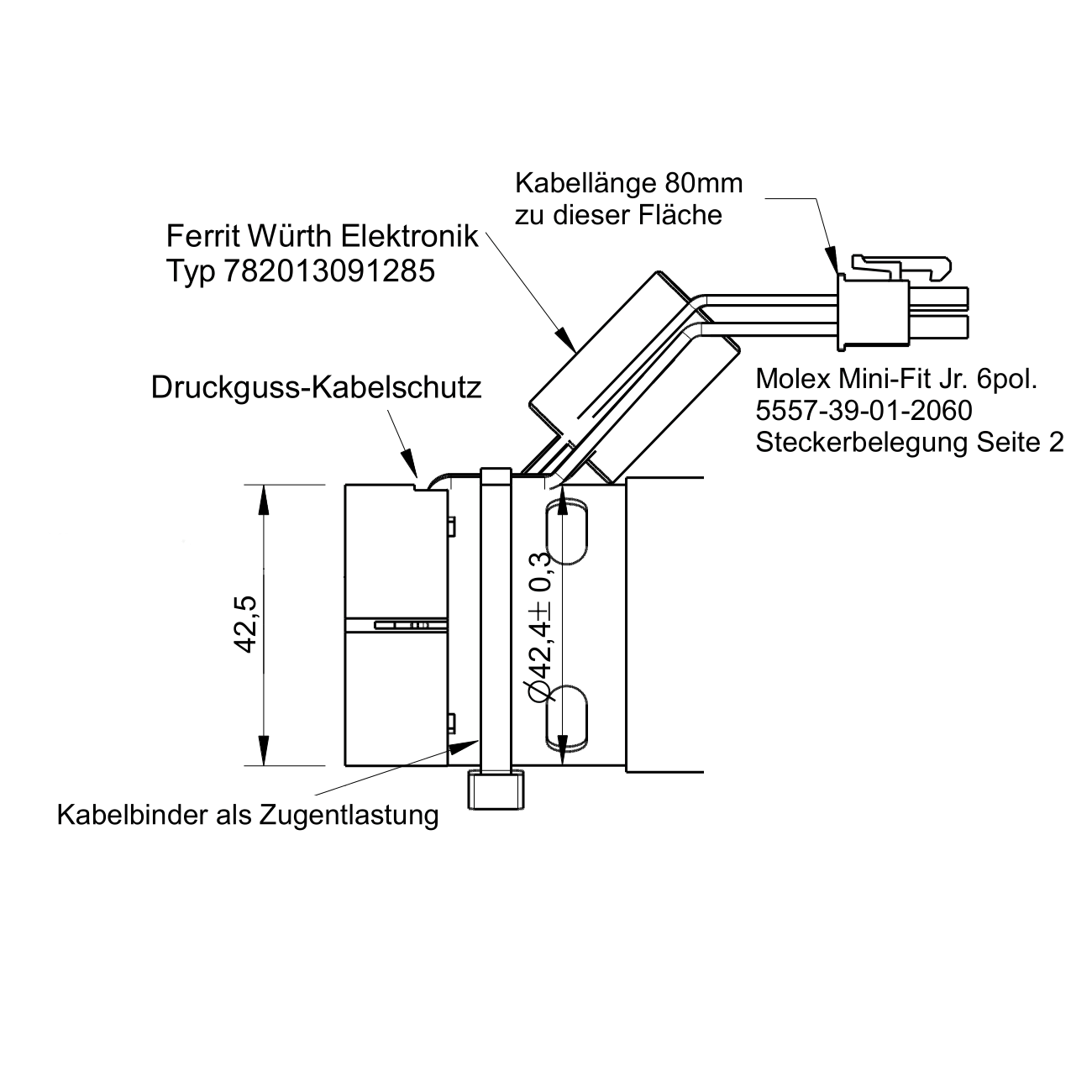 Kabellänge 80mm
zu dieser Fläche

Ferrit Würth Elektronik
Typ 782013091285

Druckguss-Kabelschutz

Molex Mini-Fit Jr. 6pol.
5557-39-01-2060
Steckerbelegung Seite 2

42,5

$\varnothing 42,4 \pm 0,3$

Kabelbinder als Zugentlastung